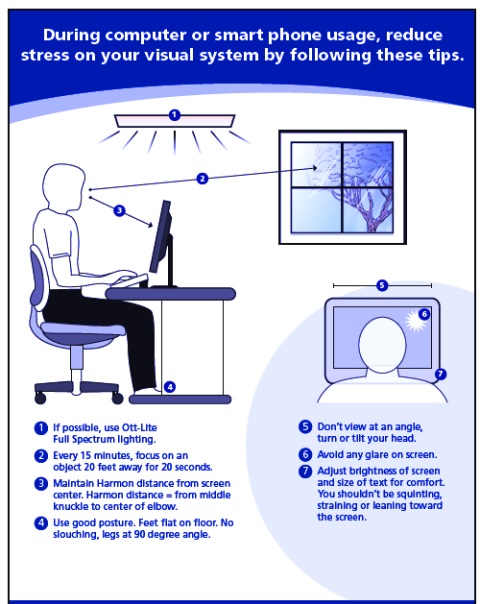 During computer or smart phone usage, reduce stress on your visual system by following these tips.

1

2

3

4

5

6

7

1 If possible, use Ott-Lite Full Spectrum lighting.

2 Every 15 minutes, focus on an object 20 feet away for 20 seconds.

3 Maintain Harmon distance from screen center. Harmon distance = from middle knuckle to center of elbow.

4 Use good posture. Feet flat on floor. No slouching, legs at 90 degree angle.

5 Don't view at an angle, turn or tilt your head.

6 Avoid any glare on screen.

7 Adjust brightness of screen and size of text for comfort. You shouldn't be squinting, straining or leaning toward the screen.